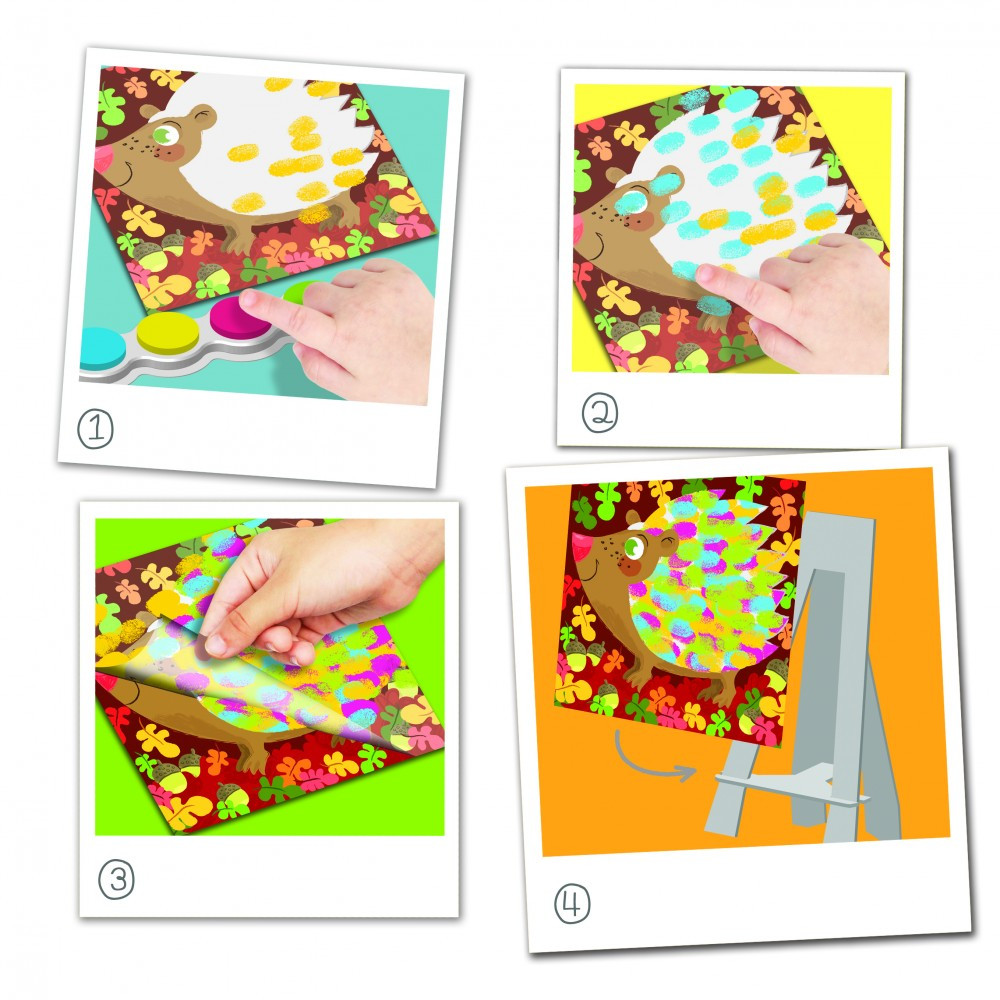 ①

②

③

④